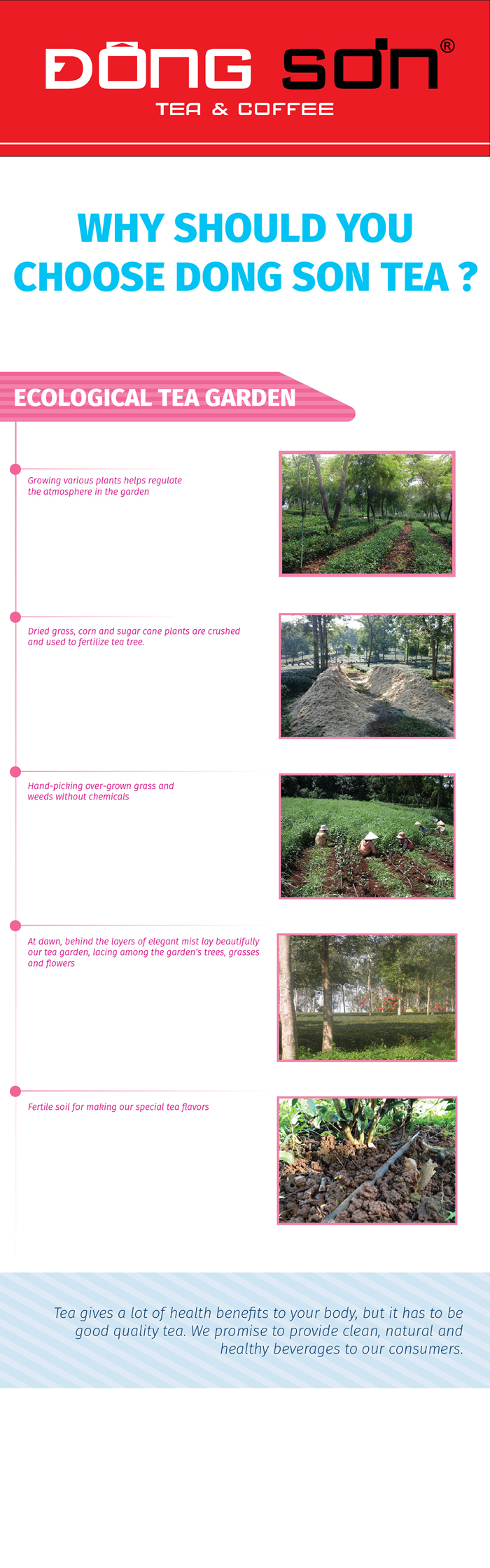 ĐÔNG SƠN®
TEA & COFFEE

WHY SHOULD YOU CHOOSE DONG SON TEA ?

ECOLOGICAL TEA GARDEN

Growing various plants helps regulate the atmosphere in the garden

Dried grass, corn and sugar cane plants are crushed and used to fertilize tea tree.

Hand-picking over-grown grass and weeds without chemicals

At dawn, behind the layers of elegant mist lay beautifully our tea garden, lacing among the garden's trees, grasses and flowers

Fertile soil for making our special tea flavors

Tea gives a lot of health benefits to your body, but it has to be good quality tea. We promise to provide clean, natural and healthy beverages to our consumers.